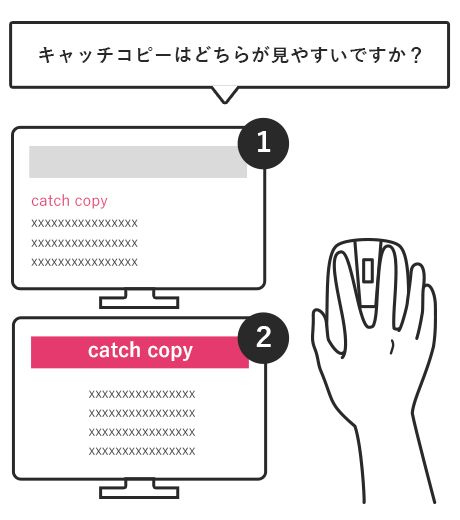 キャッチコピーはどちらが見やすいですか？

1

catch copy

xxxxxxxxxxxxxxxx

xxxxxxxxxxxxxxxx

xxxxxxxxxxxxxxxx

2

catch copy

xxxxxxxxxxxxxxxx

xxxxxxxxxxxxxxxx

xxxxxxxxxxxxxxxx

xxxxxxxxxxxxxxxx